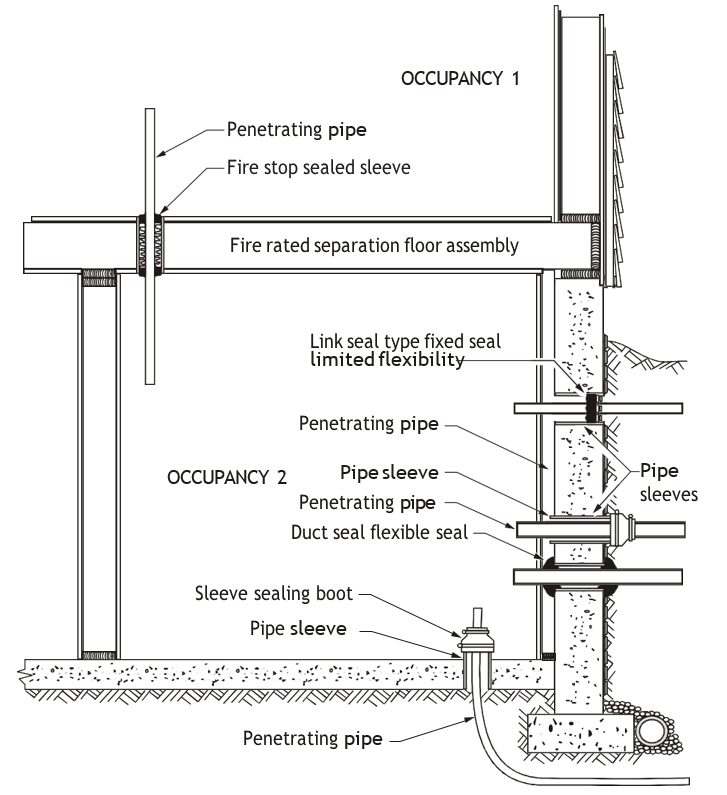 OCCUPANCY 1

Penetrating pipe

Fire stop sealed sleeve

Fire rated separation floor assembly

Link seal type fixed seal limited flexibility

Penetrating pipe

OCCUPANCY 2

Pipe sleeve

Pipe sleeves

Penetrating pipe

Duct seal flexible seal

Sleeve sealing boot

Pipe sleeve

Penetrating pipe