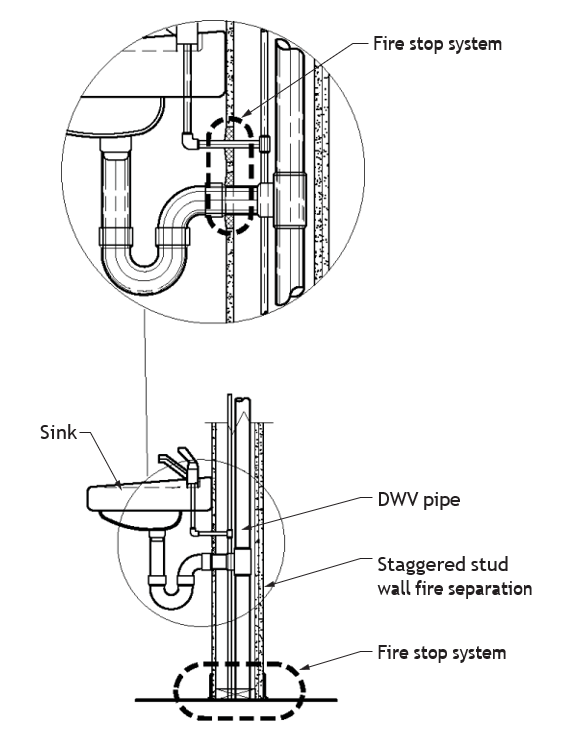 Fire stop system

Sink

DWV pipe

Staggered stud wall fire separation

Fire stop system