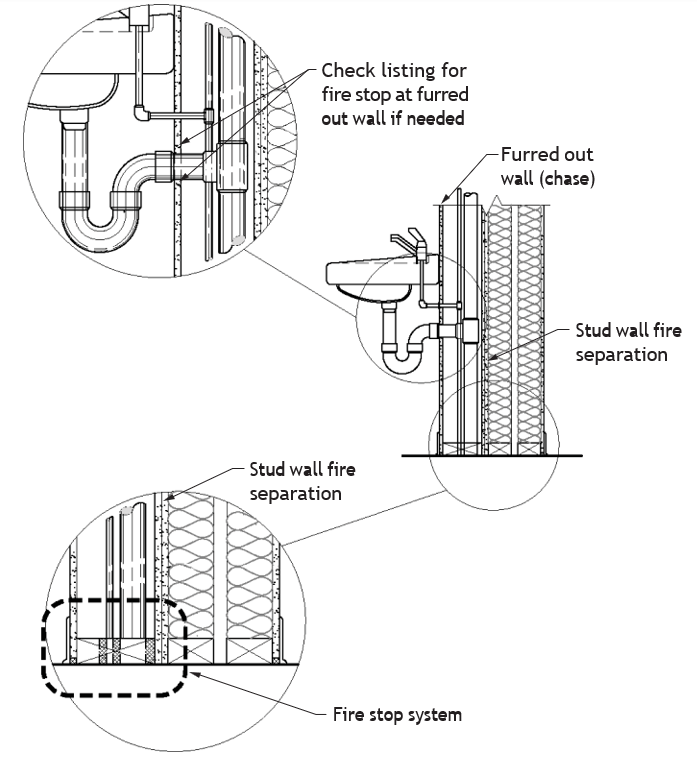 Check listing for fire stop at furred out wall if needed

Furred out wall (chase)

Stud wall fire separation

Stud wall fire separation

Fire stop system