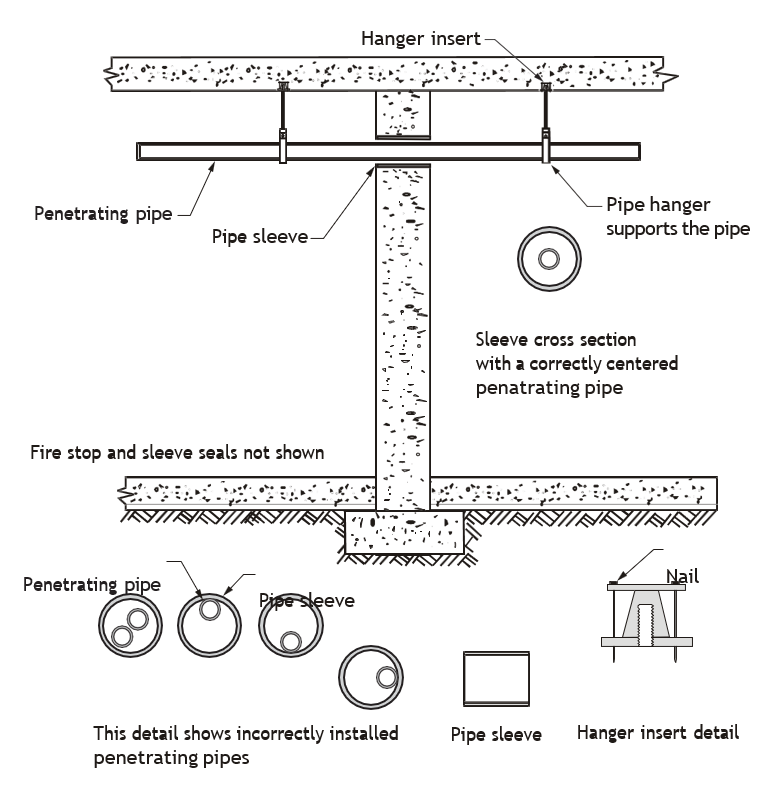 Hanger insert

Penetrating pipe

Pipe sleeve

Pipe hanger supports the pipe

Sleeve cross section with a correctly centered penatrating pipe

Fire stop and sleeve seals not shown

Penetrating pipe

Pipe sleeve

Nail

This detail shows incorrectly installed penetrating pipes

Pipe sleeve

Hanger insert detail