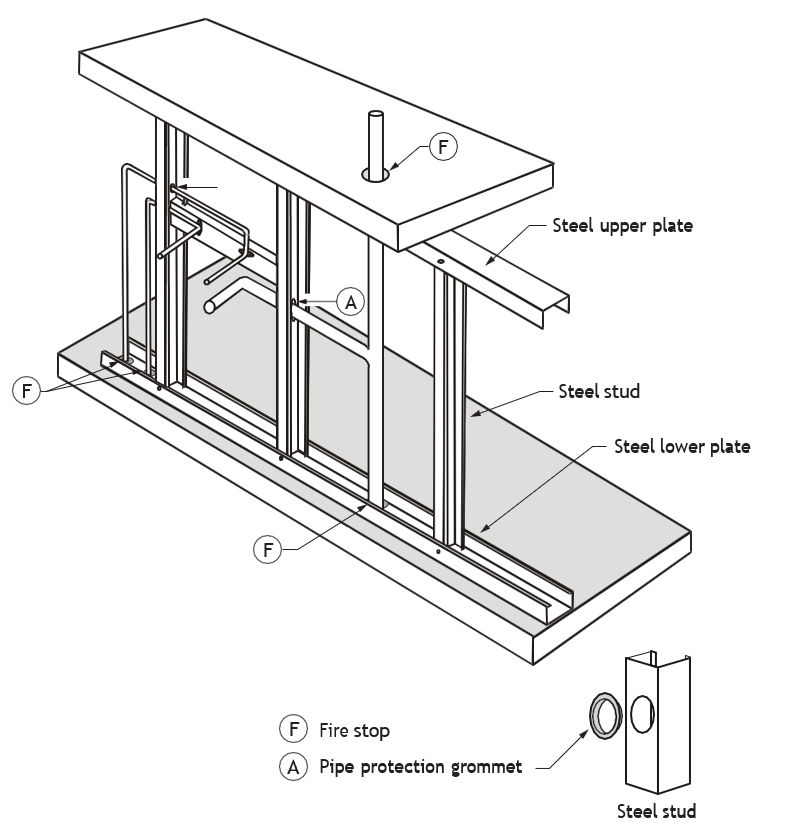 F

Steel upper plate

A

F

Steel stud

Steel lower plate

F

F Fire stop

A Pipe protection grommet

Steel stud