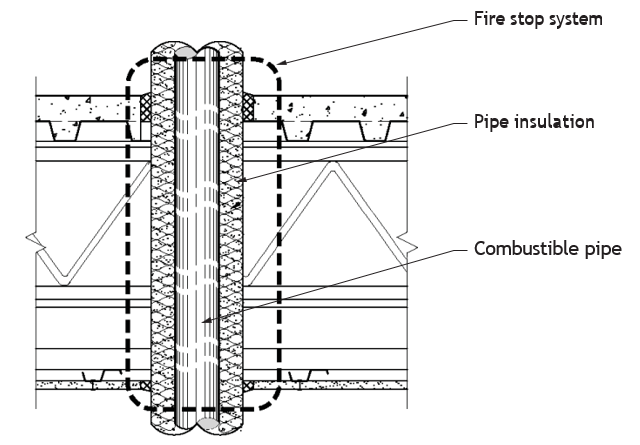 Fire stop system

Pipe insulation

Combustible pipe