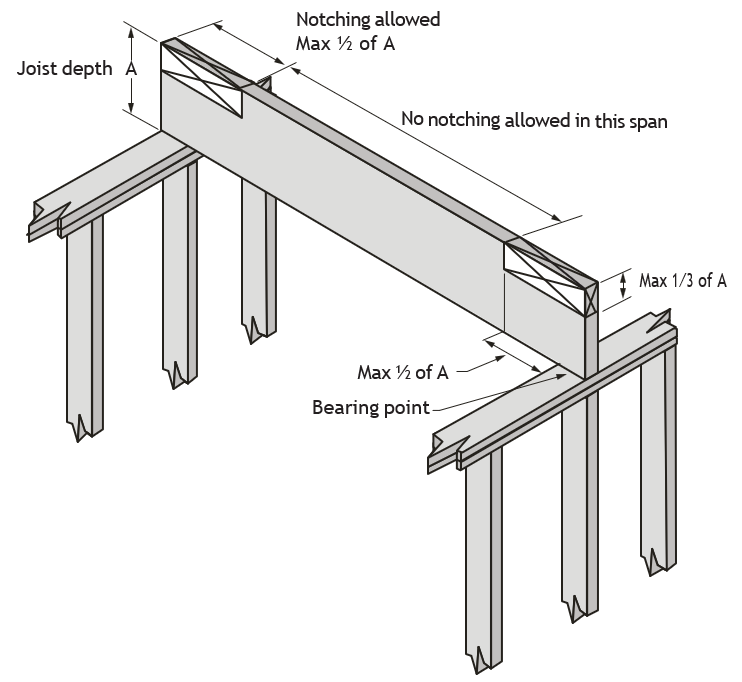 Notching allowed
Max ½ of A

Joist depth A

No notching allowed in this span

Max 1/3 of A

Max ½ of A

Bearing point